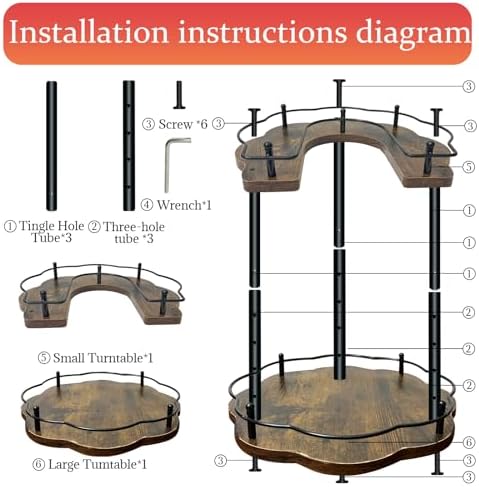 Installation instructions diagram

③ Screw *6

④ Wrench*1

① Tingle Hole Tube*3

② Three-hole tube *3

⑤ Small Turntable*1

⑥ Large Tumtable*1

③
③
③
⑤
①
①
①
②
②
②
⑥
③
③
③