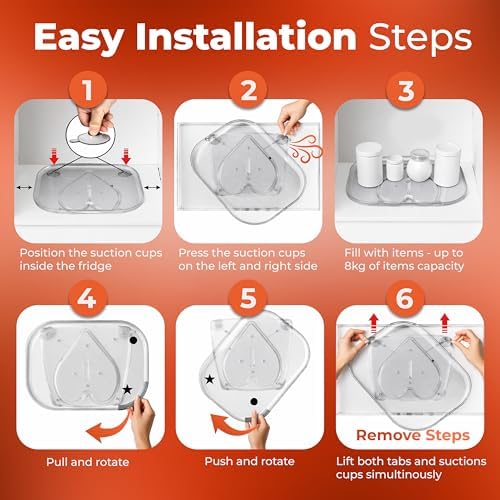 Easy Installation Steps

1

Position the suction cups inside the fridge

2

Press the suction cups on the left and right side

3

Fill with items - up to 8kg of items capacity

4

Pull and rotate

5

Push and rotate

6

Remove Steps

Lift both tabs and suctions cups simultinously