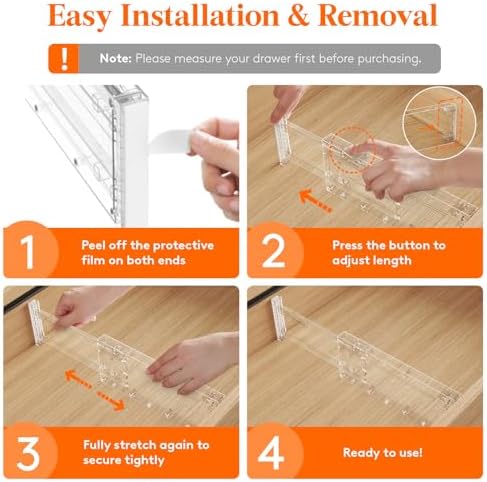 Easy Installation & Removal

!

Note: Please measure your drawer first before purchasing.

1
Peel off the protective film on both ends

2
Press the button to adjust length

3
Fully stretch again to secure tightly

4
Ready to use!