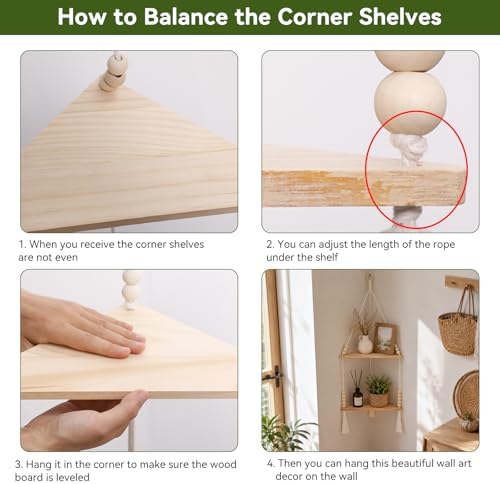 How to Balance the Corner Shelves

1. When you receive the corner shelves are not even

2. You can adjust the length of the rope under the shelf

3. Hang it in the corner to make sure the wood board is leveled

4. Then you can hang this beautiful wall art decor on the wall