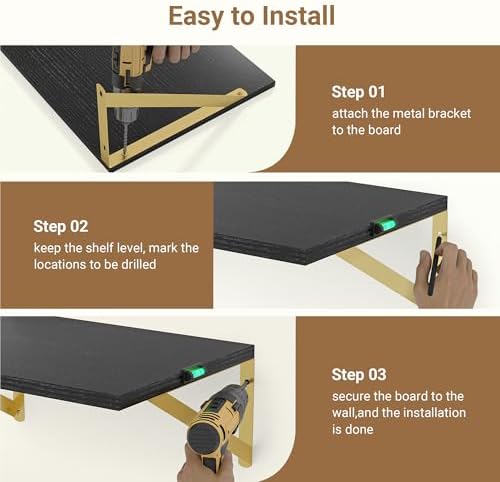 Easy to Install

Step 01
attach the metal bracket to the board

Step 02
keep the shelf level, mark the locations to be drilled

Step 03
secure the board to the wall,and the installation is done