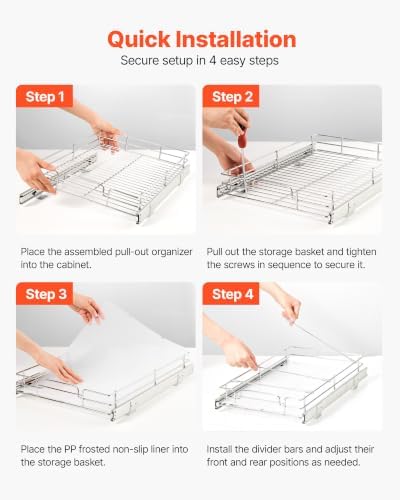 Quick Installation
Secure setup in 4 easy steps

Step 1

Place the assembled pull-out organizer into the cabinet.

Step 2

Pull out the storage basket and tighten the screws in sequence to secure it.

Step 3

Place the PP frosted non-slip liner into the storage basket.

Step 4

Install the divider bars and adjust their front and rear positions as needed.