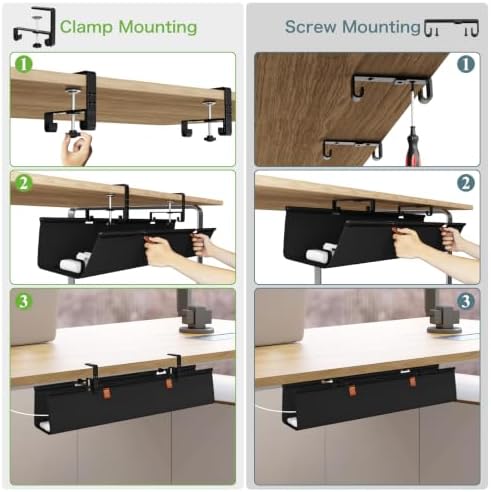 Clamp Mounting

1

2

3

Screw Mounting

1

2

3