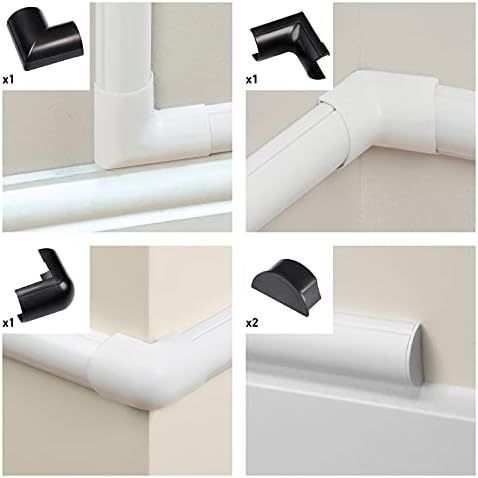 x1

x1

x1

x2