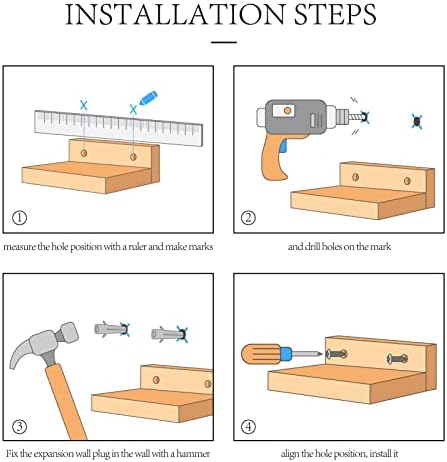 INSTALLATION STEPS

①

measure the hole position with a ruler and make marks

②

and drill holes on the mark

③

Fix the expansion wall plug in the wall with a hammer

④

align the hole position, install it