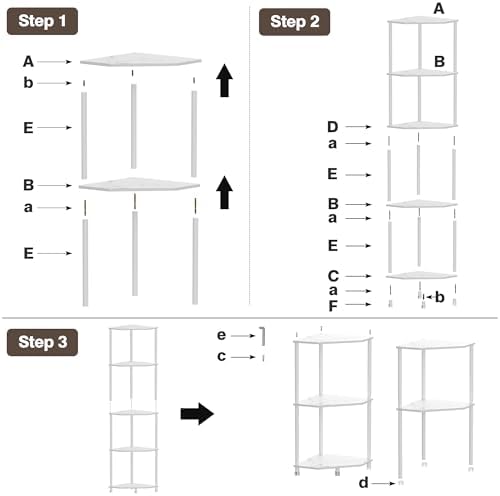 Step 1

A
b
E
B
a
E

Step 2

A
B
D
a
E
B
a
E
C
a
b
F

Step 3

e
c
d