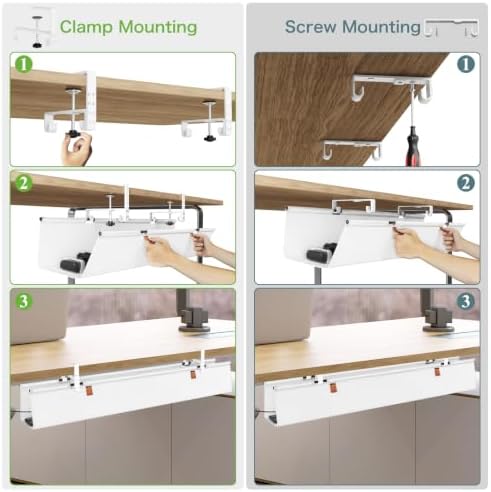 Clamp Mounting

1

2

3

Screw Mounting

1

2

3