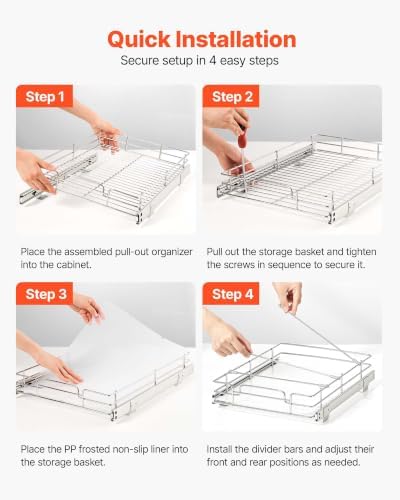 Quick Installation

Secure setup in 4 easy steps

Step 1

Place the assembled pull-out organizer into the cabinet.

Step 2

Pull out the storage basket and tighten the screws in sequence to secure it.

Step 3

Place the PP frosted non-slip liner into the storage basket.

Step 4

Install the divider bars and adjust their front and rear positions as needed.