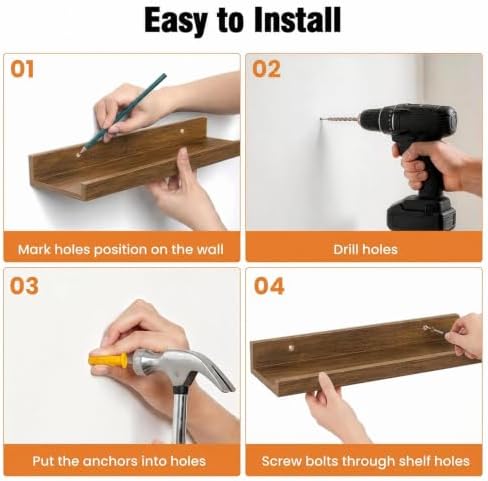 Easy to Install

01

Mark holes position on the wall

02

Drill holes

03

Put the anchors into holes

04

Screw bolts through shelf holes