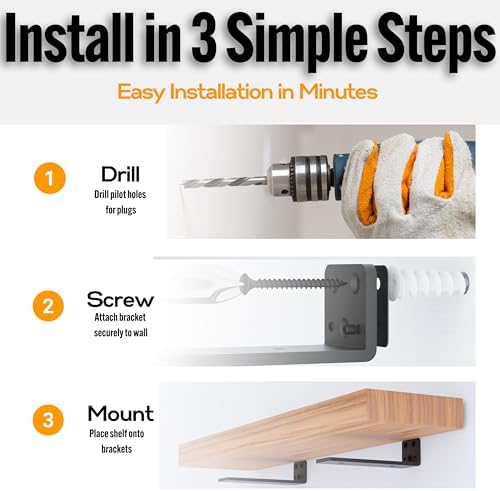 Install in 3 Simple Steps

Easy Installation in Minutes

1

Drill

Drill pilot holes for plugs

2

Screw

Attach bracket securely to wall

3

Mount

Place shelf onto brackets