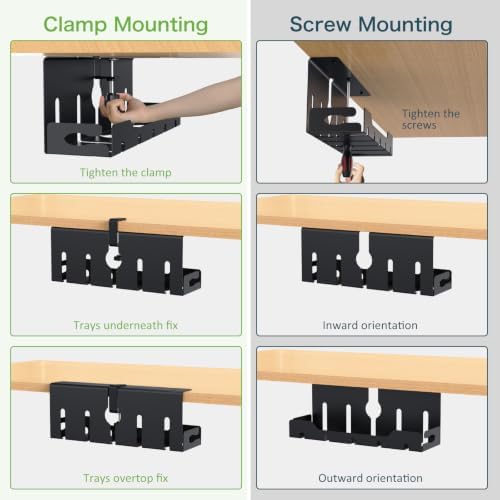 Clamp Mounting

Tighten the clamp

Trays underneath fix

Trays overtop fix

Screw Mounting

Tighten the screws

Inward orientation

Outward orientation