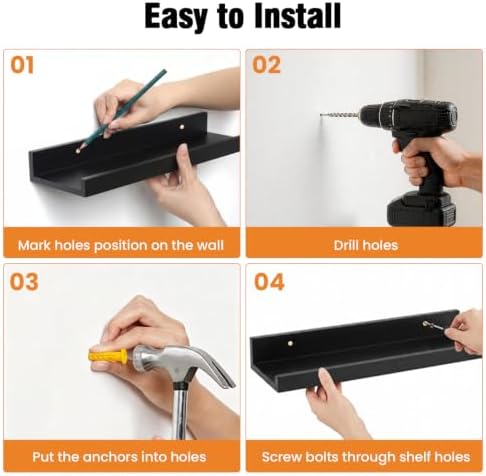 Easy to Install

01

Mark holes position on the wall

02

Drill holes

03

Put the anchors into holes

04

Screw bolts through shelf holes