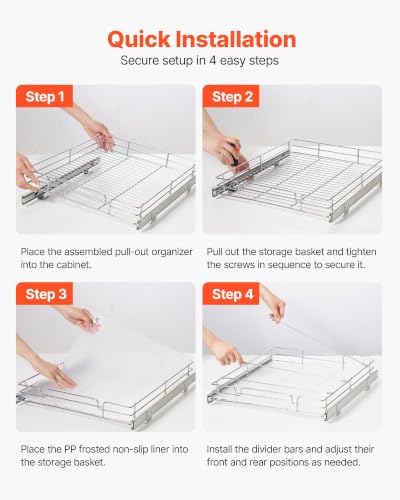 Quick Installation
Secure setup in 4 easy steps

Step 1

Place the assembled pull-out organizer into the cabinet.

Step 2

Pull out the storage basket and tighten the screws in sequence to secure it.

Step 3

Place the PP frosted non-slip liner into the storage basket.

Step 4

Install the divider bars and adjust their front and rear positions as needed.