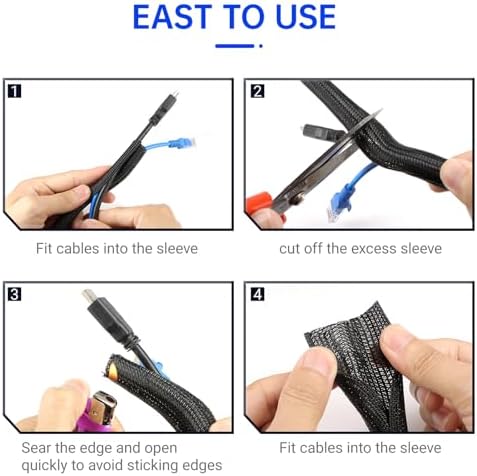 EAST TO USE

1

Fit cables into the sleeve

2

cut off the excess sleeve

3

Sear the edge and open quickly to avoid sticking edges

4

Fit cables into the sleeve