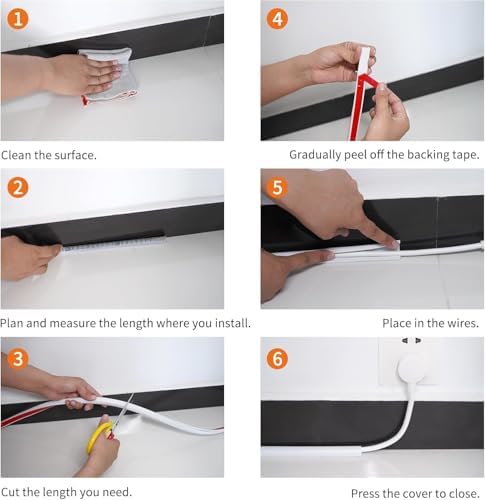 1

Clean the surface.

2

Plan and measure the length where you install.

3

Cut the length you need.

4

Gradually peel off the backing tape.

5

Place in the wires.

6

Press the cover to close.