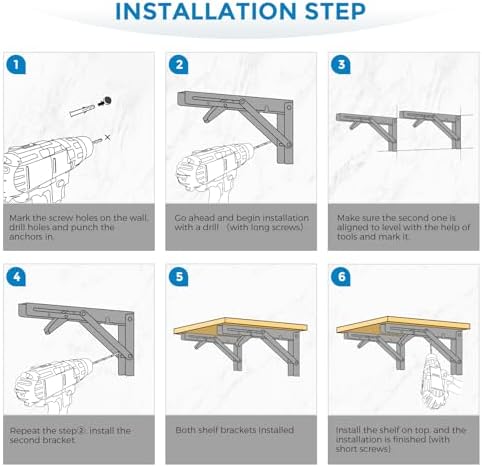 INSTALLATION STEP

1

Mark the screw holes on the wall, drill holes and punch the anchors in.

2

Go ahead and begin installation with a drill (with long screws)

3

Make sure the second one is aligned to level with the help of tools and mark it.

4

Repeat the step②: install the second bracket

5

Both shelf brackets installed

6

Install the shelf on top, and the installation is finished (with short screws)