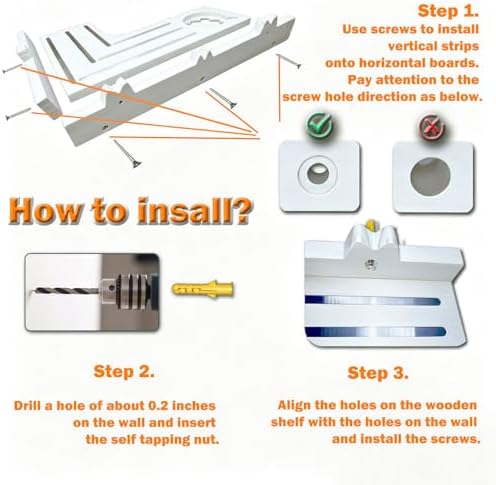 Step 1.
Use screws to install vertical strips onto horizontal boards. Pay attention to the screw hole direction as below.

How to insall?

Step 2.
Drill a hole of about 0.2 inches on the wall and insert the self tapping nut.

Step 3.
Align the holes on the wooden shelf with the holes on the wall and install the screws.