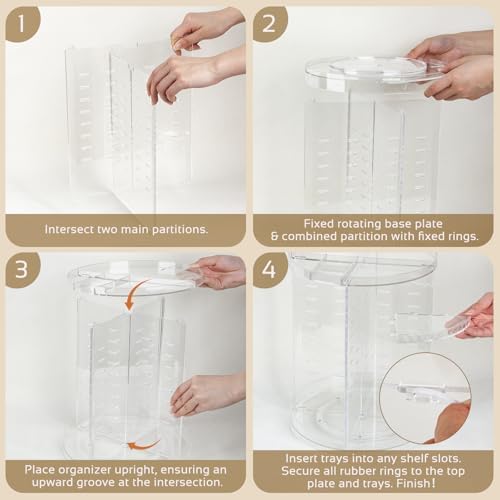 1

Intersect two main partitions.

2

Fixed rotating base plate & combined partition with fixed rings.

3

Place organizer upright, ensuring an upward groove at the intersection.

4

Insert trays into any shelf slots. Secure all rubber rings to the top plate and trays. Finish!