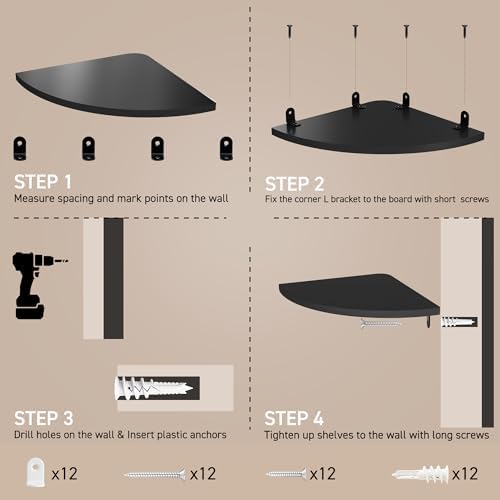 STEP 1
Measure spacing and mark points on the wall

STEP 2
Fix the corner L bracket to the board with short screws

STEP 3
Drill holes on the wall & Insert plastic anchors

STEP 4
Tighten up shelves to the wall with long screws

x12 x12 x12 x12