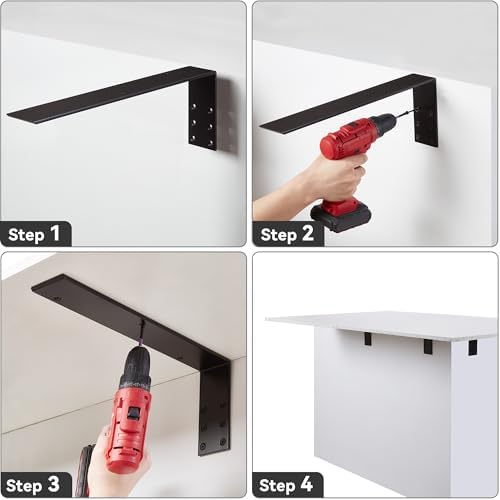 Step 1

Step 2

Step 3

Step 4