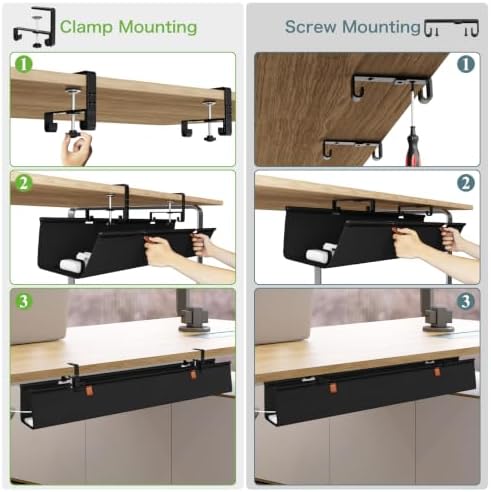 Clamp Mounting

1

2

3

Screw Mounting

1

2

3