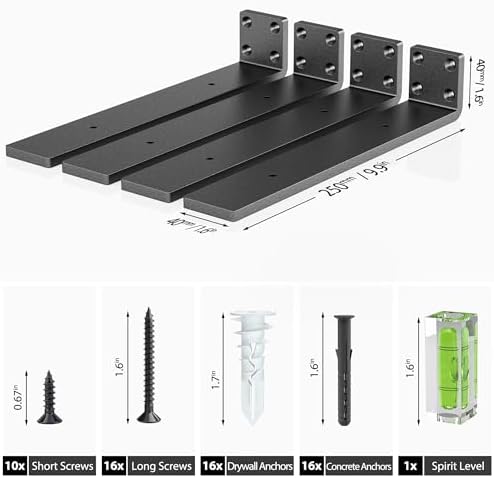 40mm / 1.6in

250mm / 9.9in

40mm / 1.6in

0.67in

10x Short Screws

1.6in

16x Long Screws

1.7in

16x Drywall Anchors

1.6in

16x Concrete Anchors

1.6in

1x Spirit Level