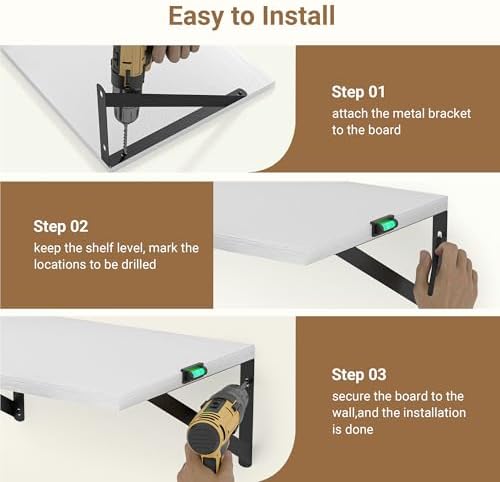 Easy to Install

Step 01
attach the metal bracket to the board

Step 02
keep the shelf level, mark the locations to be drilled

Step 03
secure the board to the wall,and the installation is done