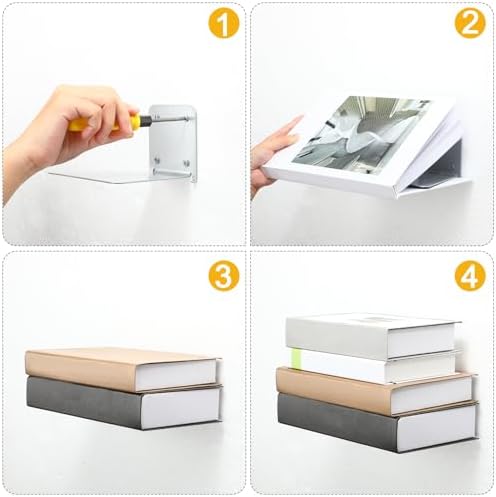 1

2

3

4