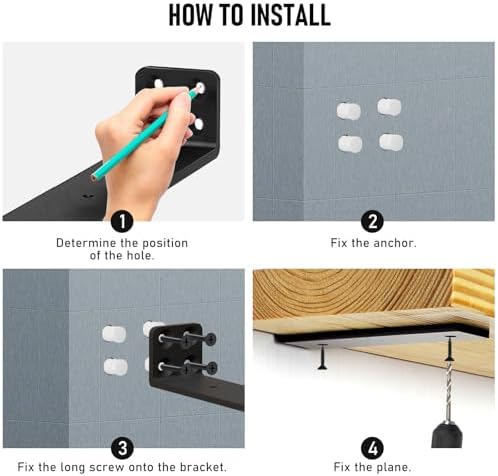 HOW TO INSTALL

1
Determine the position of the hole.

2
Fix the anchor.

3
Fix the long screw onto the bracket.

4
Fix the plane.