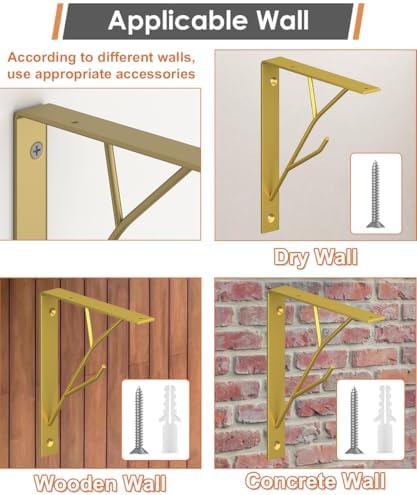 Applicable Wall

According to different walls, use appropriate accessories

Dry Wall

Wooden Wall

Concrete Wall