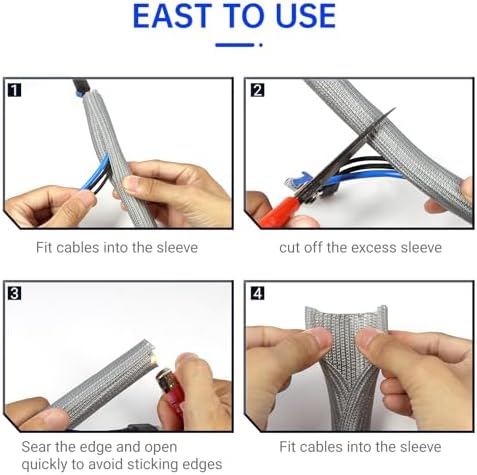 EAST TO USE

1

Fit cables into the sleeve

2

cut off the excess sleeve

3

Sear the edge and open quickly to avoid sticking edges

4

Fit cables into the sleeve