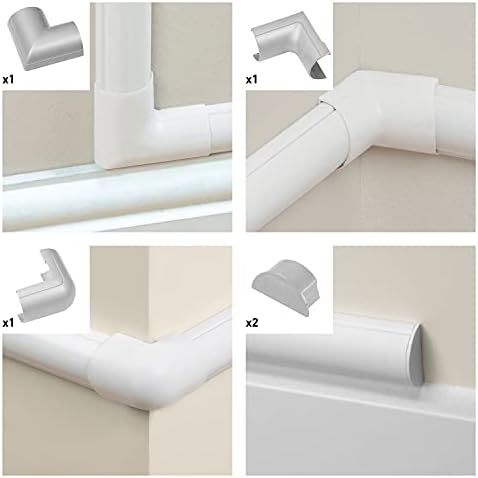 x1

x1

x1

x2