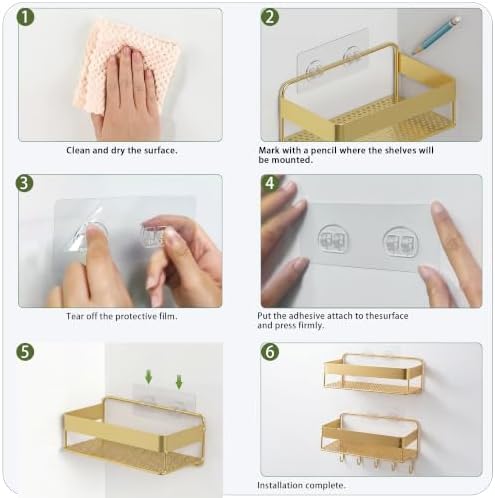 1

Clean and dry the surface.

2

Mark with a pencil where the shelves will be mounted.

3

Tear off the protective film.

4

Put the adhesive attach to thesurface and press firmly.

5

6

Installation complete.