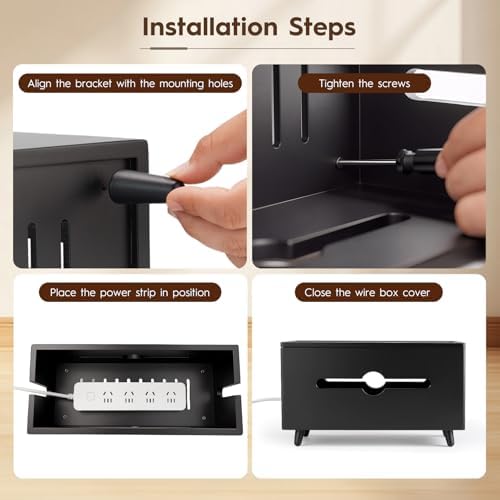 Installation Steps

Align the bracket with the mounting holes

Tighten the screws

Place the power strip in position

Close the wire box cover