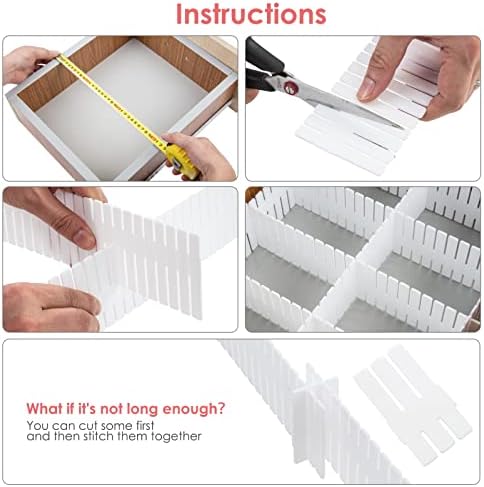 Instructions

What if it's not long enough?
You can cut some first and then stitch them together