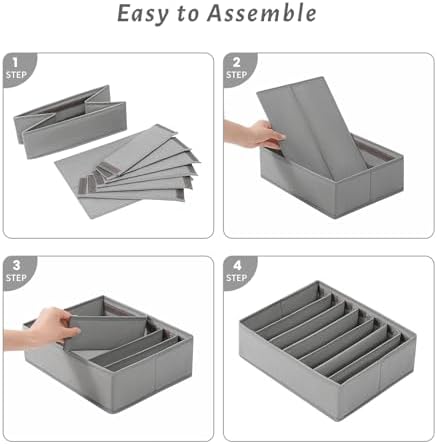 Easy to Assemble

1
STEP

2
STEP

3
STEP

4
STEP