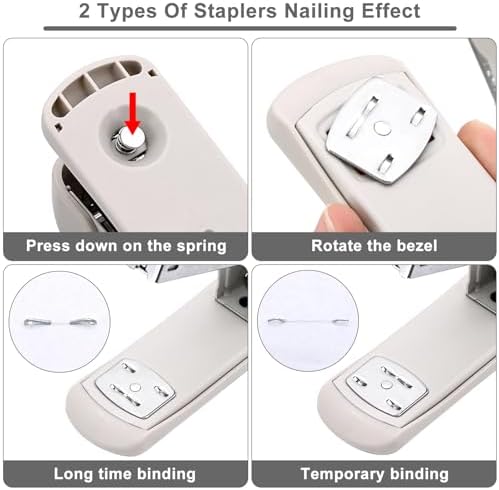 2 Types Of Staplers Nailing Effect

Press down on the spring

Rotate the bezel

Long time binding

Temporary binding