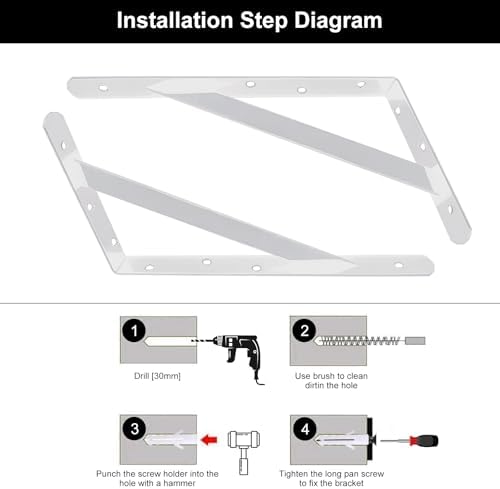 Installation Step Diagram

1

Drill [30mm]

2

Use brush to clean dirtin the hole

3

Punch the screw holder into the hole with a hammer

4

Tighten the long pan screw to fix the bracket