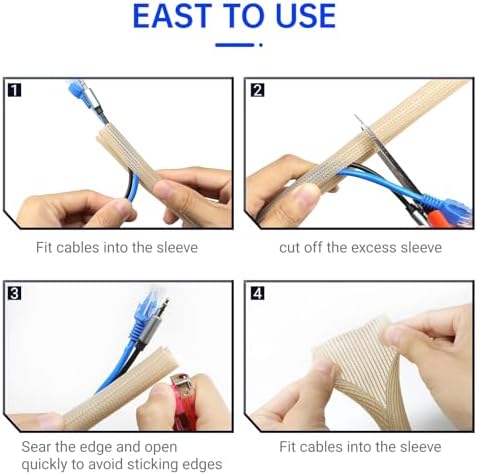 EAST TO USE

1

Fit cables into the sleeve

2

cut off the excess sleeve

3

Sear the edge and open quickly to avoid sticking edges

4

Fit cables into the sleeve