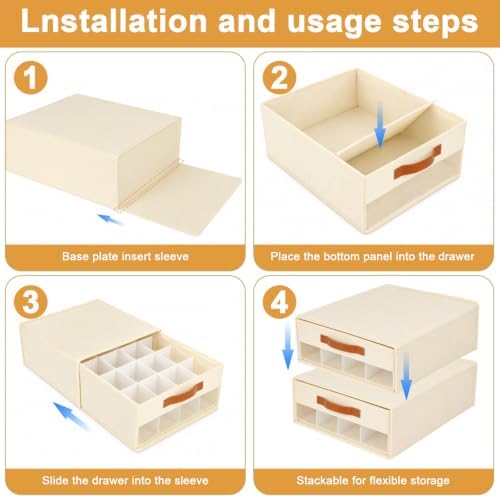 Lnstallation and usage steps

1

Base plate insert sleeve

2

Place the bottom panel into the drawer

3

Slide the drawer into the sleeve

4

Stackable for flexible storage