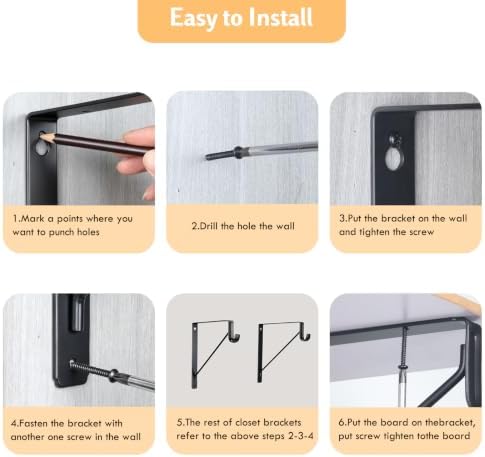 Easy to Install

1.Mark a points where you want to punch holes

2.Drill the hole the wall

3.Put the bracket on the wall and tighten the screw

4.Fasten the bracket with another one screw in the wall

5.The rest of closet brackets refer to the above steps 2-3-4

6.Put the board on thebracket, put screw tighten tothe board