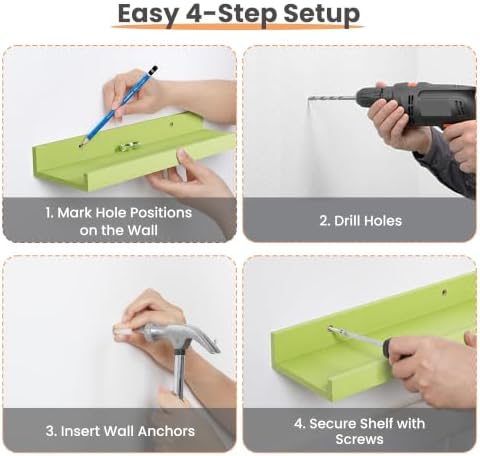 Easy 4-Step Setup

1. Mark Hole Positions on the Wall

2. Drill Holes

3. Insert Wall Anchors

4. Secure Shelf with Screws