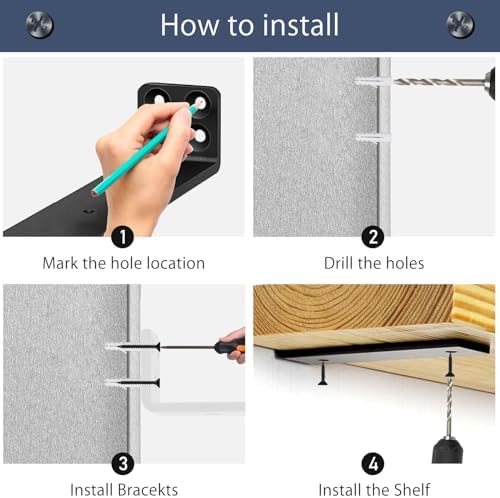 How to install

1
Mark the hole location

2
Drill the holes

3
Install Bracekts

4
Install the Shelf