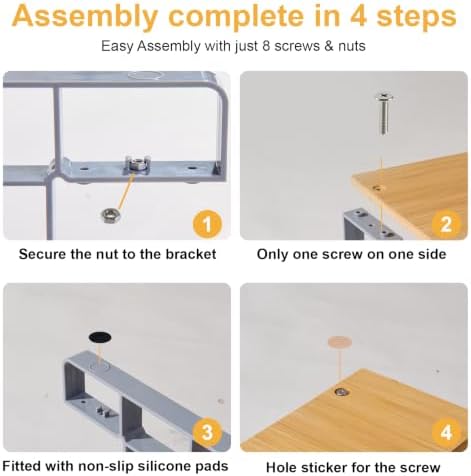 Assembly complete in 4 steps

Easy Assembly with just 8 screws & nuts

1

Secure the nut to the bracket

2

Only one screw on one side

3

Fitted with non-slip silicone pads

4

Hole sticker for the screw