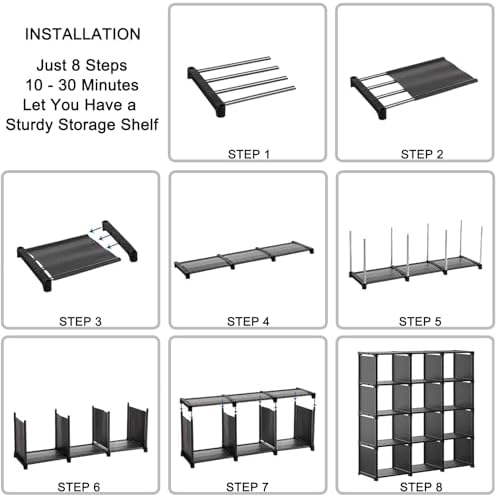 INSTALLATION

Just 8 Steps
10 - 30 Minutes
Let You Have a
Sturdy Storage Shelf

STEP 1

STEP 2

STEP 3

STEP 4

STEP 5

STEP 6

STEP 7

STEP 8