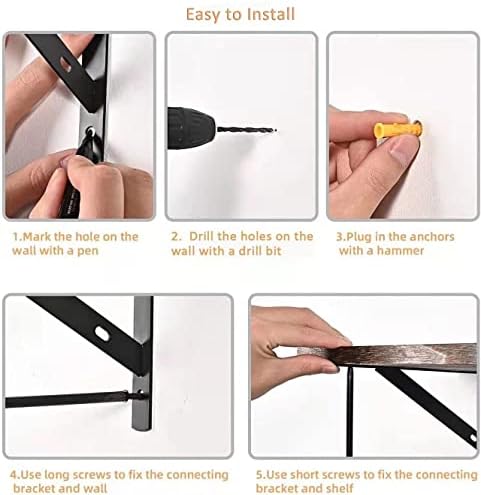 Easy to Install

1.Mark the hole on the wall with a pen

2. Drill the holes on the wall with a drill bit

3.Plug in the anchors with a hammer

4.Use long screws to fix the connecting bracket and wall

5.Use short screws to fix the connecting bracket and shelf