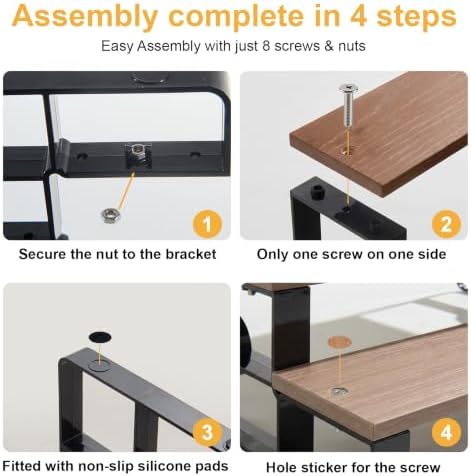 Assembly complete in 4 steps

Easy Assembly with just 8 screws & nuts

1

Secure the nut to the bracket

2

Only one screw on one side

3

Fitted with non-slip silicone pads

4

Hole sticker for the screw