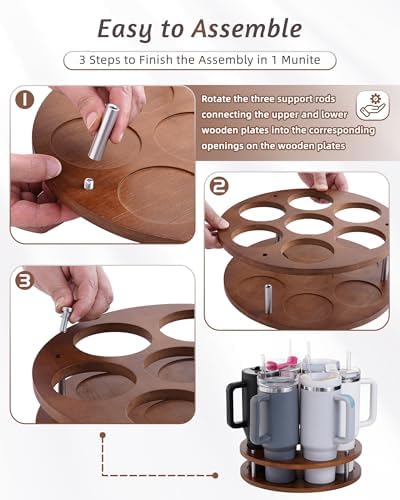 Easy to Assemble

3 Steps to Finish the Assembly in 1 Munite

1

Rotate the three support rods connecting the upper and lower wooden plates into the corresponding openings on the wooden plates

2

3