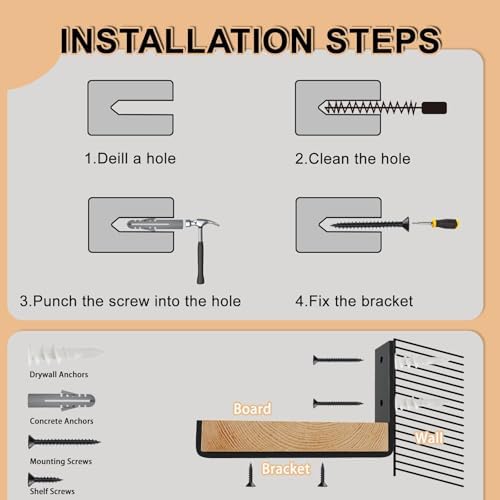 INSTALLATION STEPS

1.Deill a hole

2.Clean the hole

3.Punch the screw into the hole

4.Fix the bracket

Drywall Anchors

Concrete Anchors

Mounting Screws

Shelf Screws

Board

Wall

Bracket