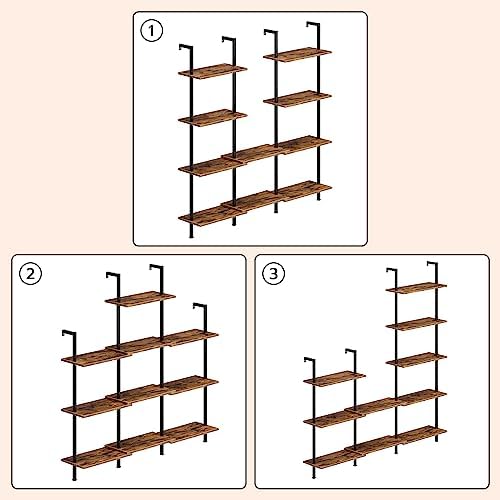 1

2

3